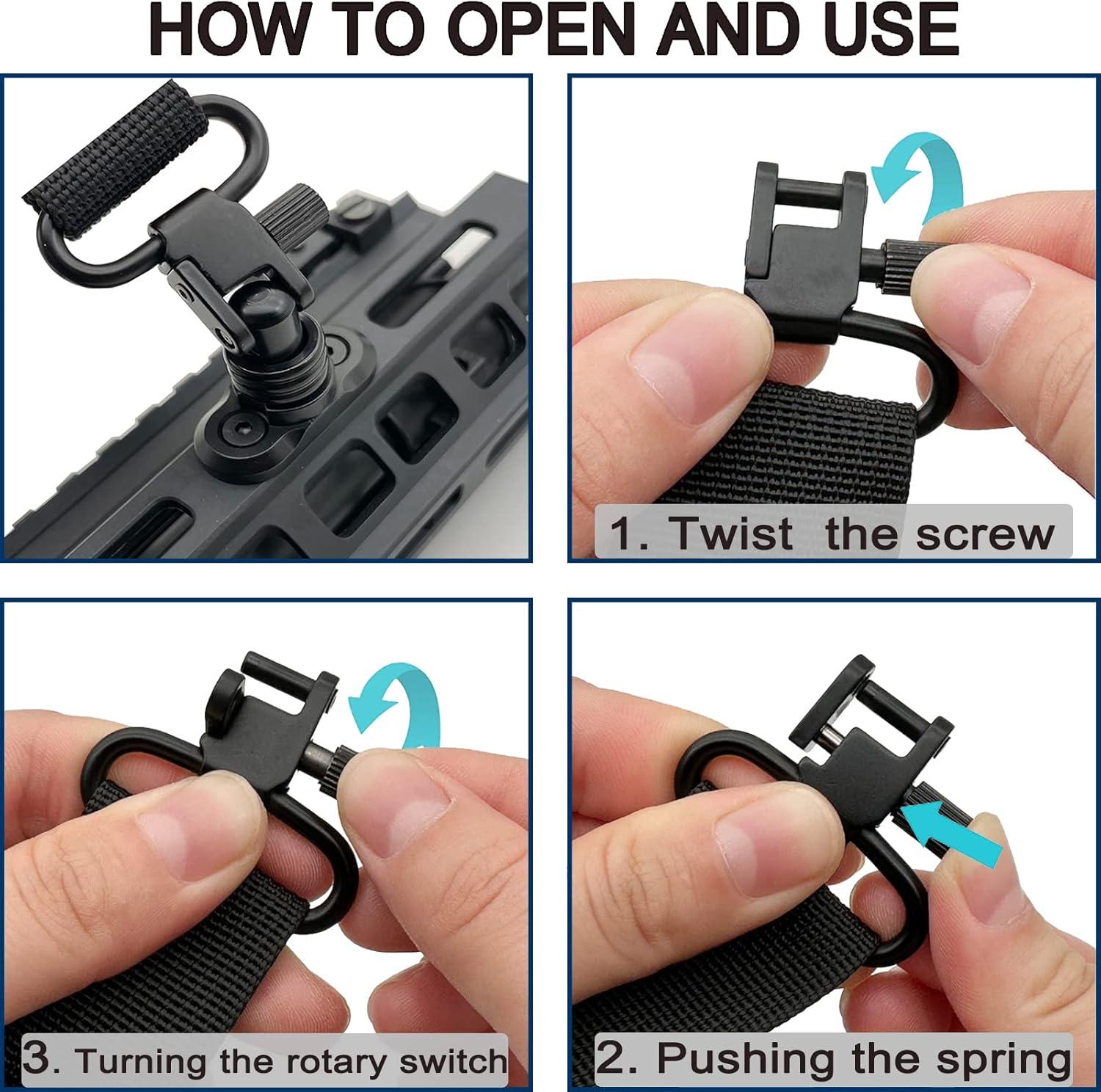 HOW TO OPEN AND USE

1. Twist the screw

3. Turning the rotary switch

2. Pushing the spring