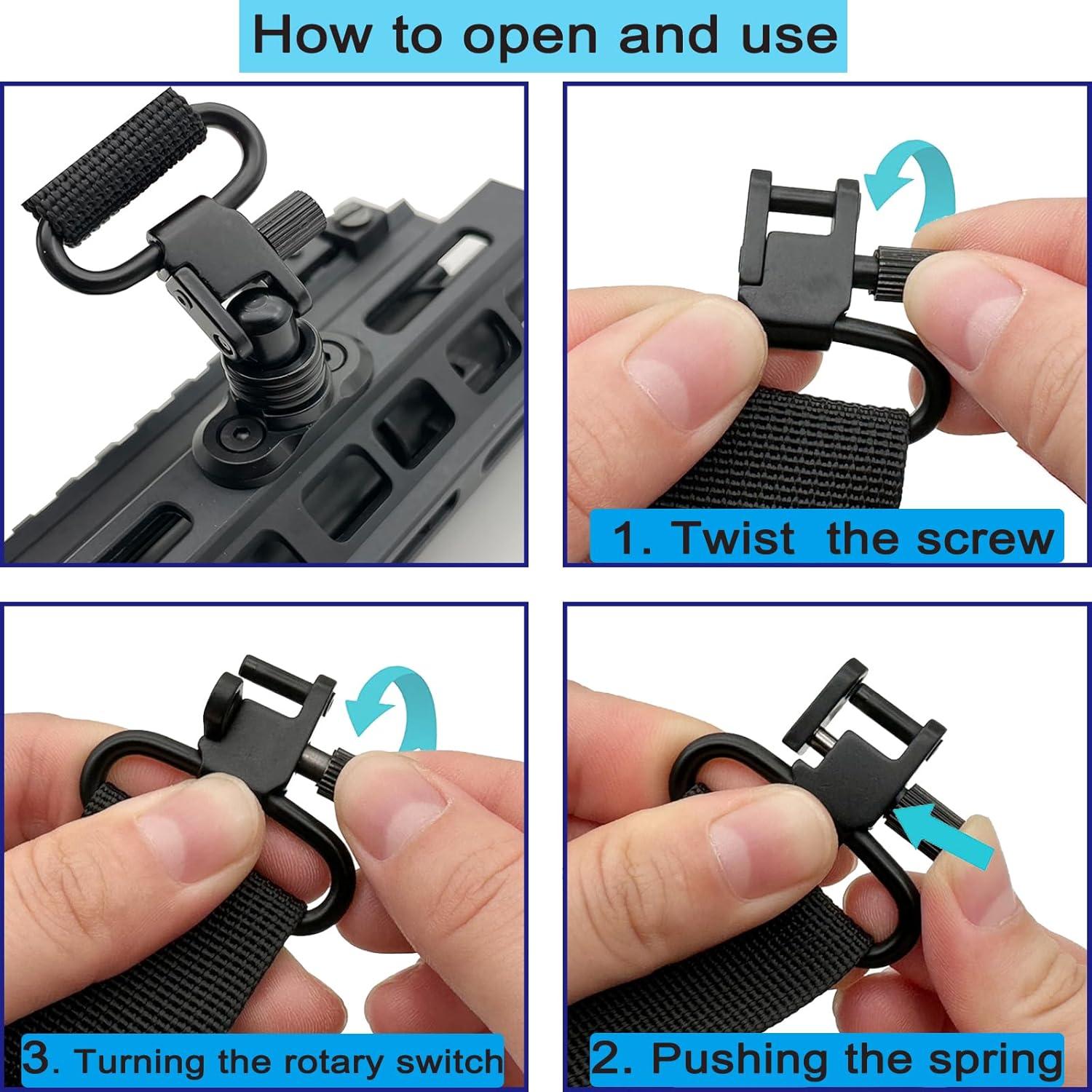 How to open and use

1. Twist  the screw

3. Turning the rotary switch

2. Pushing the spring